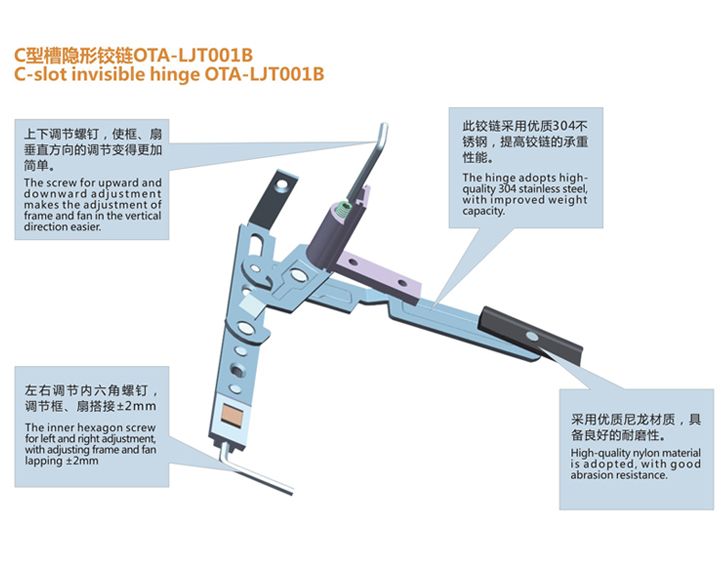 C型槽隐形铰链OTA-LJT001B
C-slot invisible hinge OTA-LJT001B

上下调节螺钉，使框、扇垂直方向的调节变得更加简单。
The screw for upward and downward adjustment makes the adjustment of frame and fan in the vertical direction easier.

此铰链采用优质304不锈钢，提高铰链的承重性能。
The hinge adopts high-quality 304 stainless steel, with improved weight capacity.

左右调节内六角螺钉，调节框、扇搭接±2mm
The inner hexagon screw for left and right adjustment, with adjusting frame and fan lapping ±2mm

采用优质尼龙材质，具备良好的耐磨性。
High-quality nylon material is adopted, with good abrasion resistance.